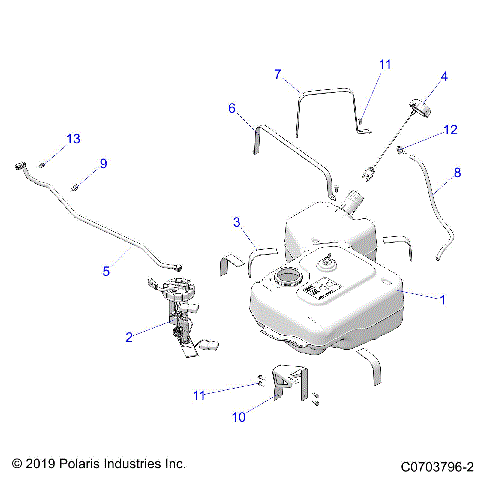 7
11
4
6
12
13
9
8
3
5
1
2
11
10
© 2019 Polaris Industries Inc.
C0703796-2