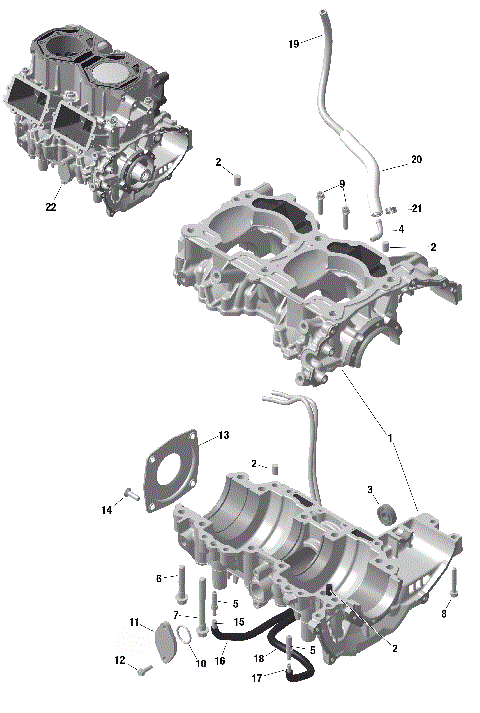 19
20
2
9
21
4
2
22
1
13
2
3
14
6
5
8
7
15
11
2
10
16
18
5
12
17