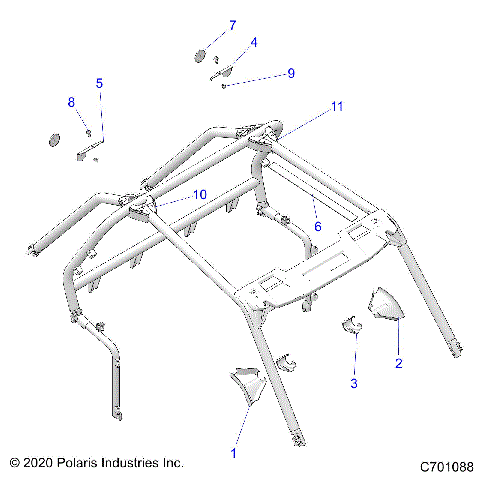 7
4
9
5
8
11
10
6
2
3
1

© 2020 Polaris Industries Inc.

C701088