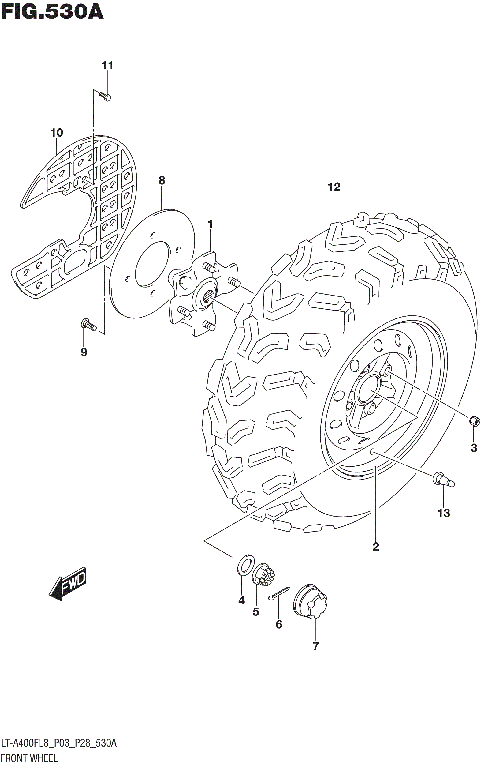 FIG.530A

11
10
8
12
1
9
3
13
2
FWD
4
5
6
7

LT-A400F_8_P03_P28_530A
FRONT WHEEL