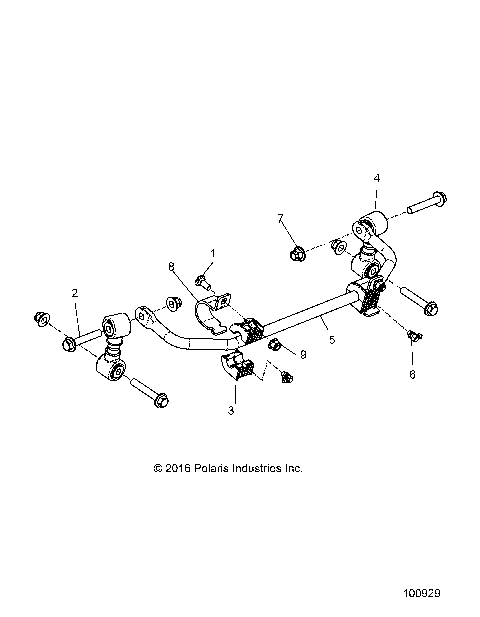 4

7

1

8

2

5

9

6

3

© 2016 Polaris Industries Inc.

100929