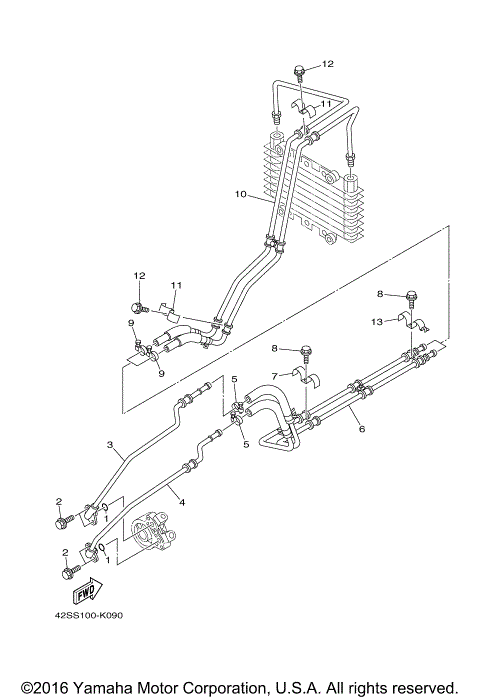 12
11
10
12
11
9
9
8
13
8
7
5
5
6
3
4
2
1
2
1
FWD
42SS100-K090
©2016 Yamaha Motor Corporation, U.S.A. All rights reserved.