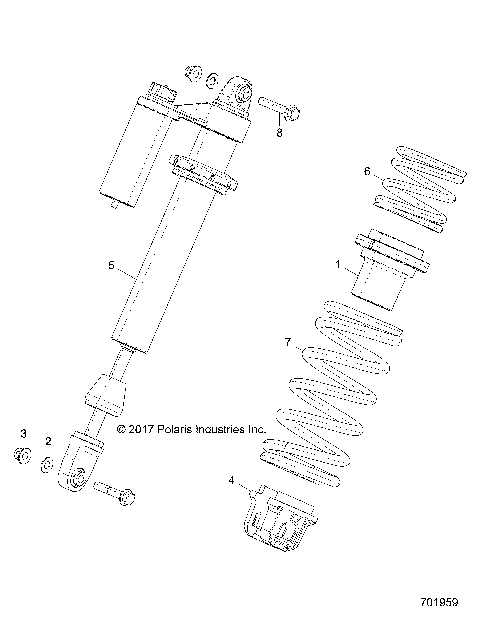 8

6

1

5

7

© 2017 Polaris Industries Inc.

3

2

4

701959