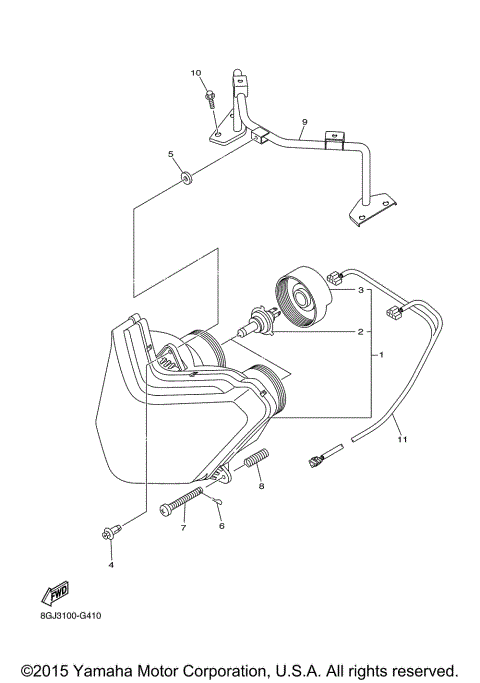 10
9
5
3
2
1
11
8
7
6
4
FWD
8GJ3100-G410

©2015 Yamaha Motor Corporation, U.S.A. All rights reserved.