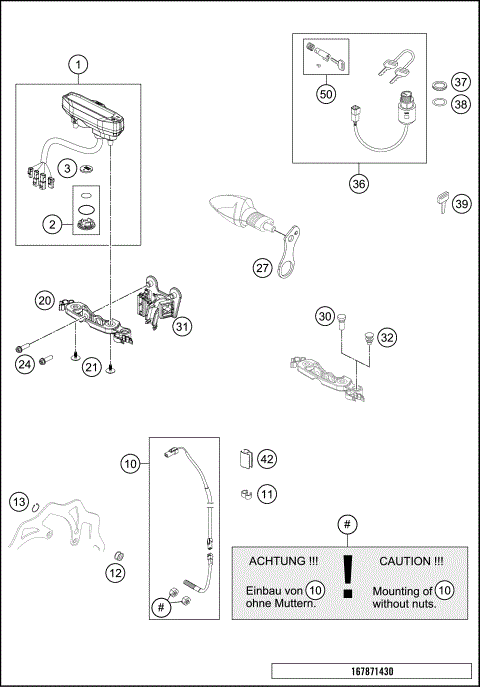 1

3

2

50

37

38

36

39

27

20

31

24

21

30

32

10

42

11

13

12

#

#

ACHTUNG !!!

Einbau von 10 ohne Muttern.

!

CAUTION !!!

Mounting of 10 without nuts.

167871430