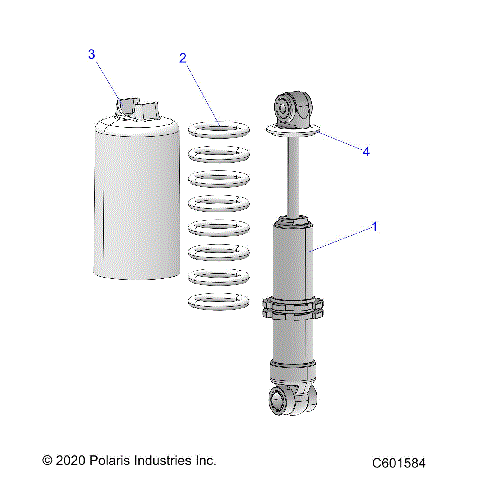 3
2
4
1
© 2020 Polaris Industries Inc.
C601584