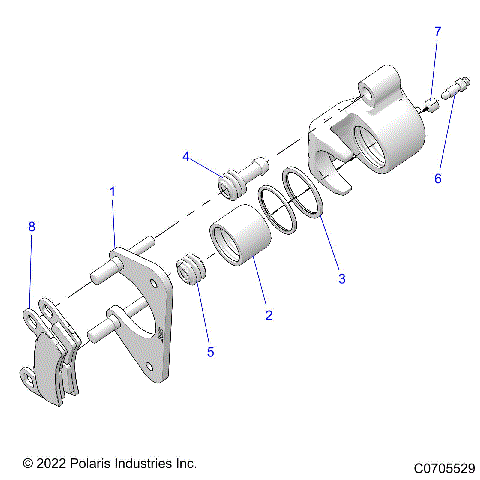 7

4

6

1

8

3

2

5

© 2022 Polaris Industries Inc.

C0705529