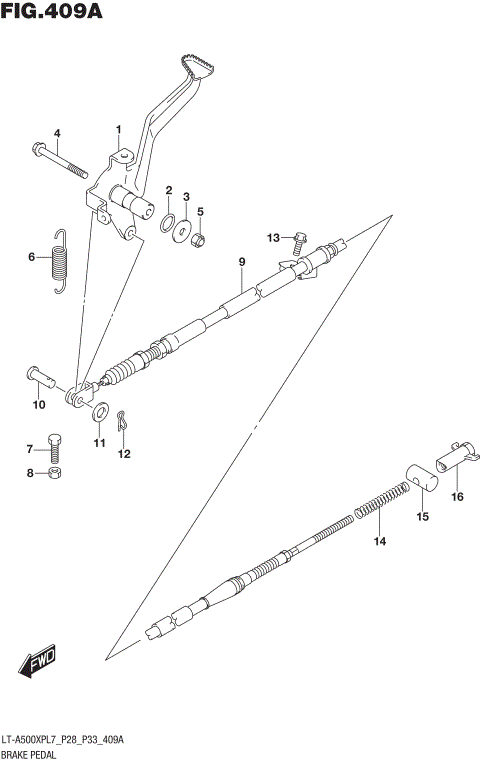 FIG.409A

4
1
2
3
5
6
13
9
10
11
12
7
8
16
15
14
FWD

LT-A500XPL7_P28_P33_409A
BRAKE PEDAL