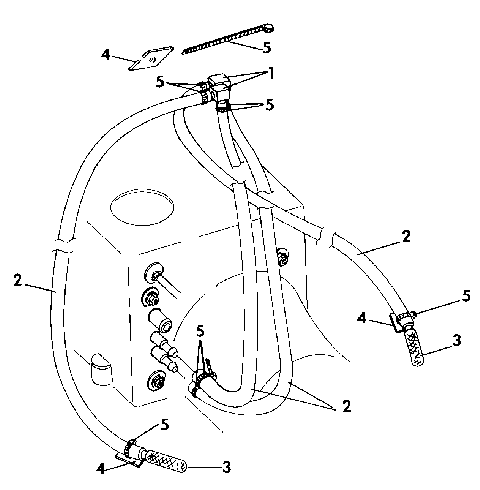 4
5
5
1
5
2
2
5
4
3
5
2
5
4
3