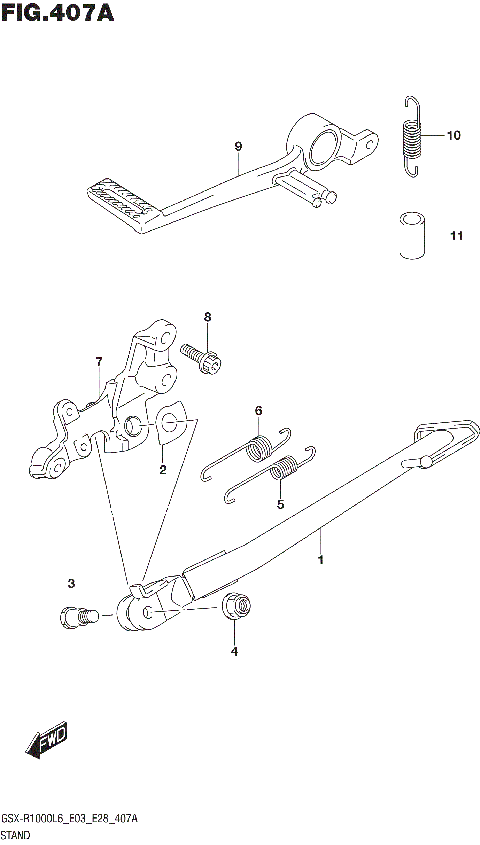 FIG.407A

9

10

11

8

7

6

2

5

1

3

4

FWD

GSX-R1000L6_E03_E28_407A
STAND