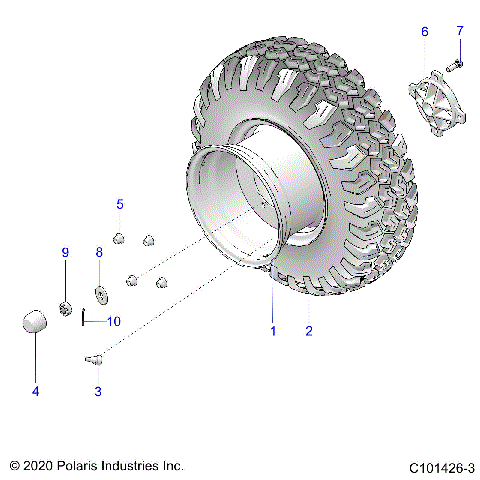 6
7
5
9
8
10
1
2
4
3
© 2020 Polaris Industries Inc.
C101426-3