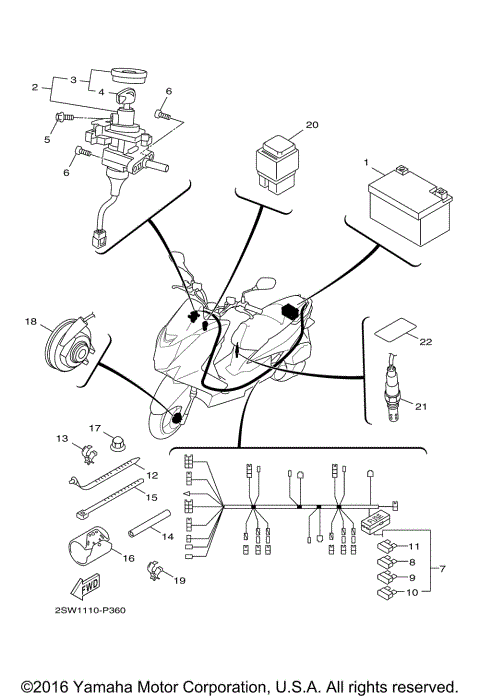 2
3
4
6
5
6
20
1
18
22
21
13
17
12
15
14
16
19
11
8
9
10
7
FWD
2SW1110-P360

©2016 Yamaha Motor Corporation, U.S.A. All rights reserved.