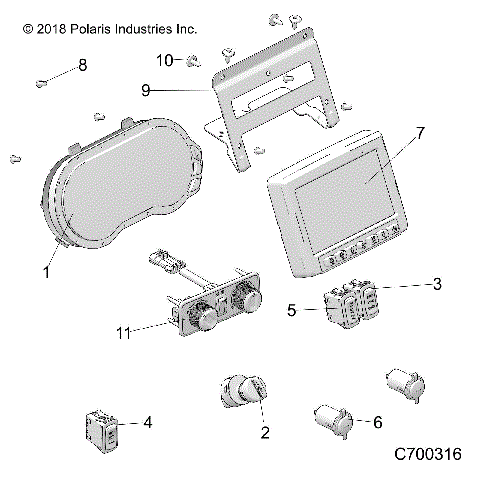 © 2018 Polaris Industries Inc.

8

10

9

7

1

3

5

11

4

2

6

C700316