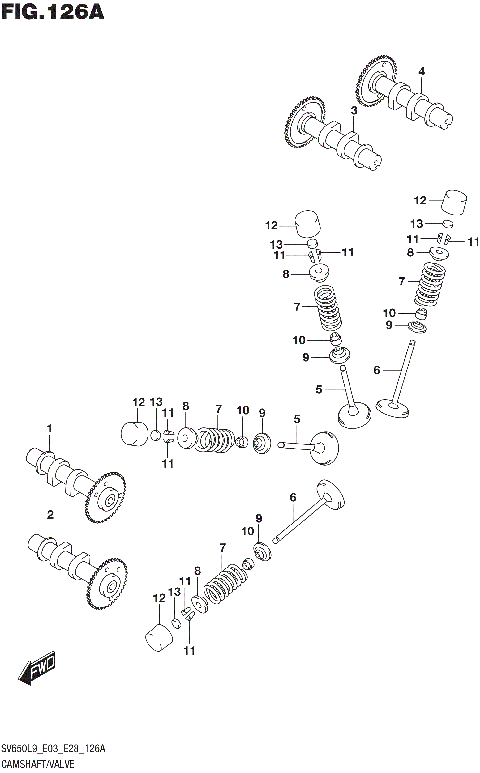 FIG.126A

4
3
12
13
11
11
8
7
10
9
6
12
13
11
11
8
7
10
9
5
12
13
11
8
7
10
9
5
11
1
2
6
9
10
7
8
11
13
12
11
FWD

SV650L9_E03_E28_126A
CAMSHAFT/VALVE