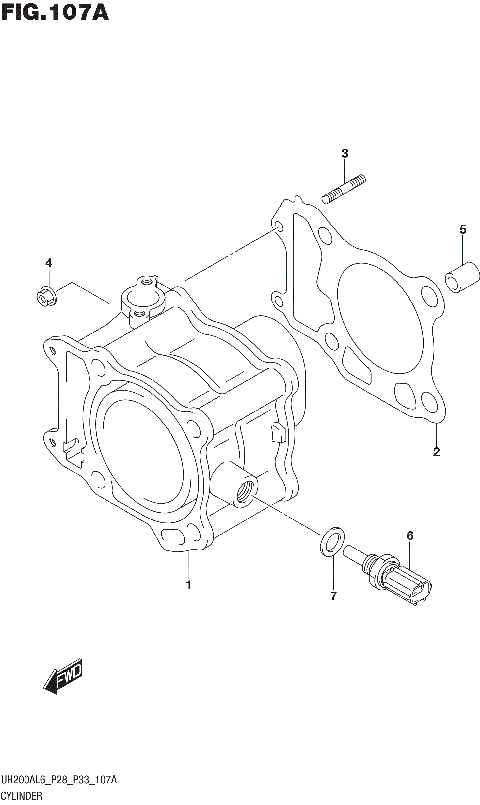 FIG.107A

3

5

4

2

6

1

7

FWD

UH200AL5_P28_P33_107A
CYLINDER