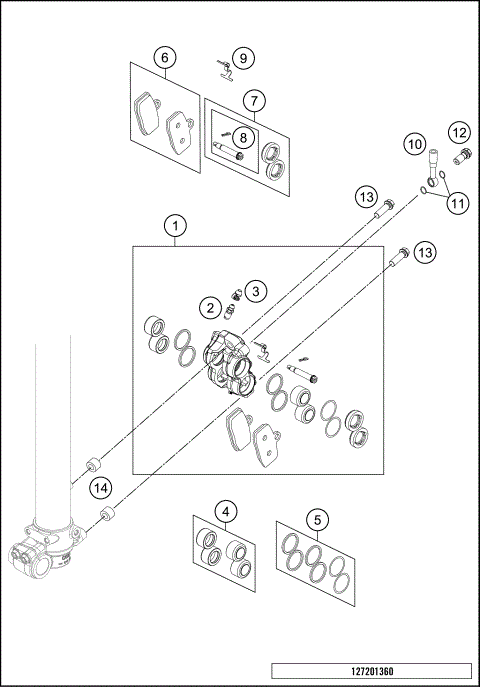 6
9
7
8
10
12
11
13
1
13
3
2
14
4
5
127201360