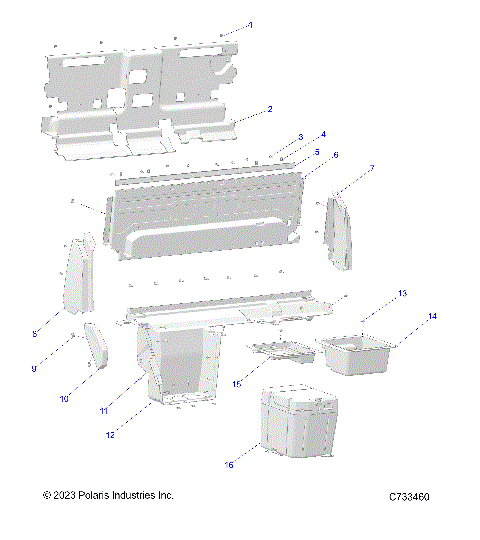 1
2
3
4
5
6
7
8
9
10
11
12
13
14
15
16

© 2023 Polaris Industries Inc.

C733460