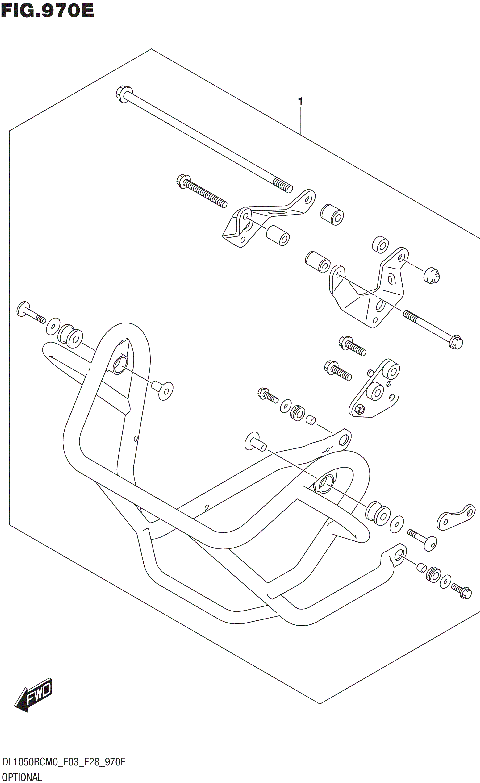 FIG.970E

1

FWD

DL1050RCMC_F03_F28_970F
OPTIONAL