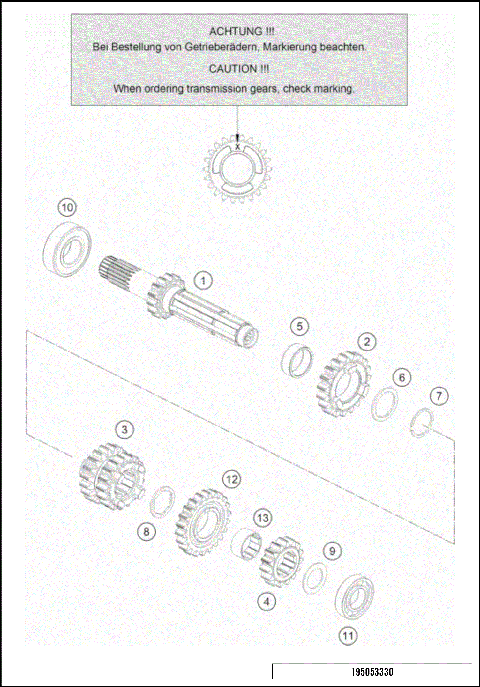 ACHTUNG !!!
Bei Bestellung von Getrieberädern, Markierung beachten.

CAUTION !!!
When ordering transmission gears, check marking.

X

10

1

5

2

6

7

3

12

8

13

9

4

11

195053330