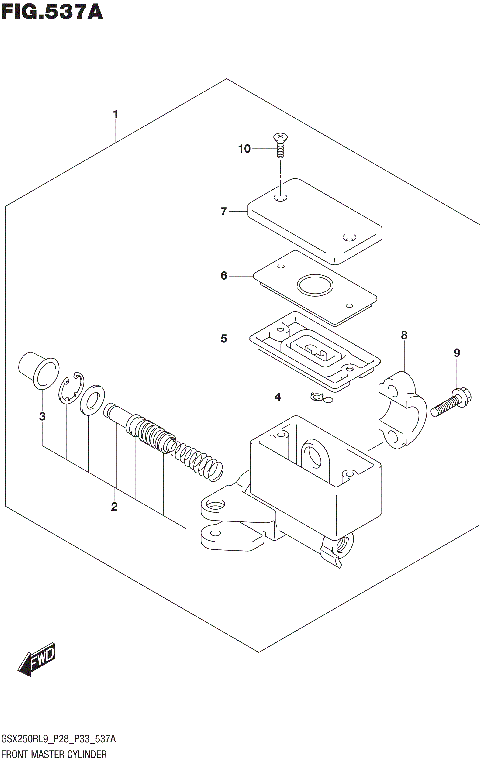 FIG.537A

1

10

7

6

5

8

9

4

3

2

FWD

GSX250RL9_P28_P33_537A
FRONT MASTER CYLINDER