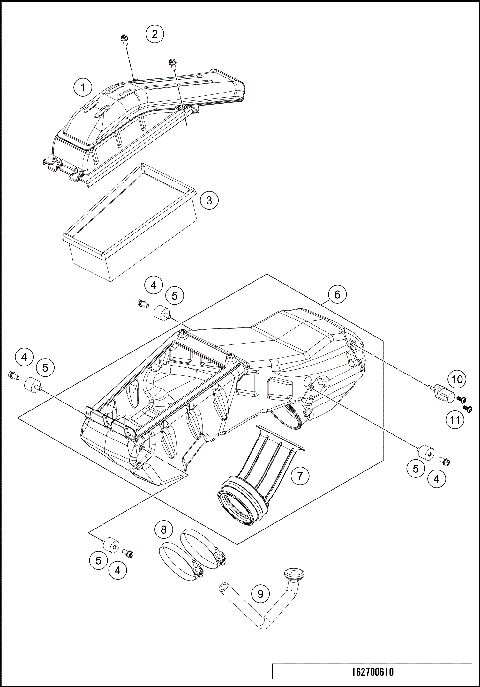 2
1
3
4
5
6
4
5
10
11
5
4
7
8
5
4
9
162700610