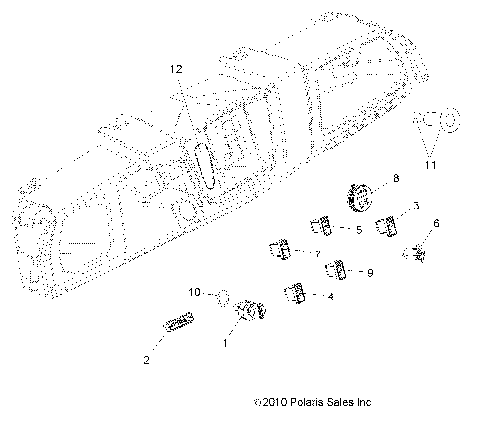 12
11
8
3
5
6
7
9
10
4
1
2
©2010 Polaris Sales Inc