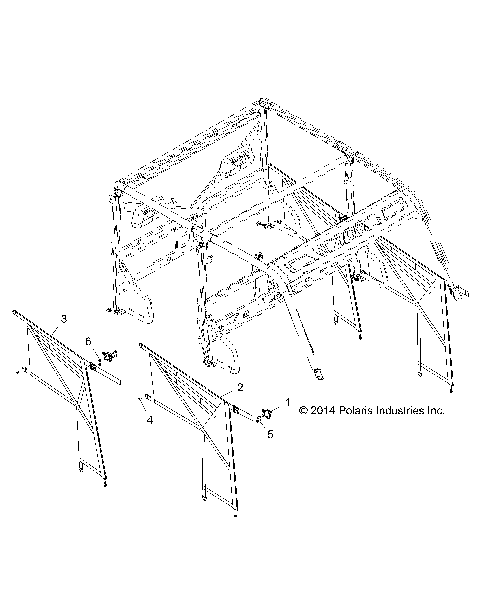 3
6
2
1
4
5
© 2014 Polaris Industries Inc.