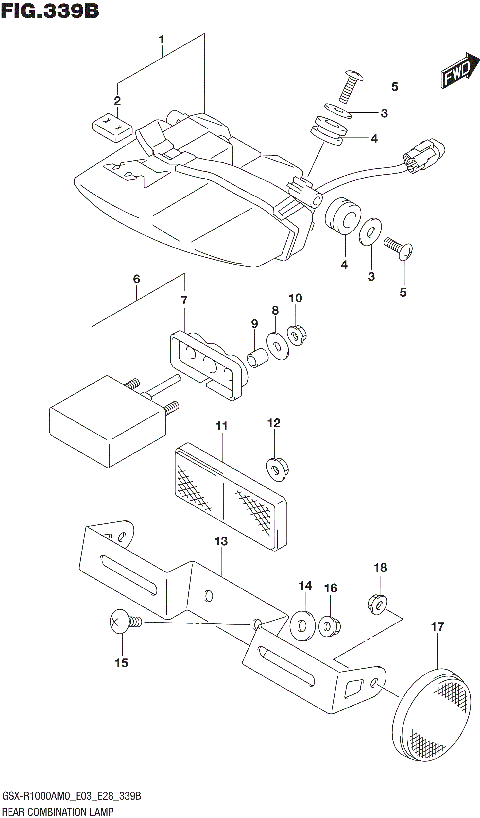 FIG.339B

FWD

1
2
5
3
4
4
3
5
6
7
9
8
10
11
12
13
14
16
18
17
15

GSX-R1000AM0_E03_E28_339B
REAR COMBINATION LAMP