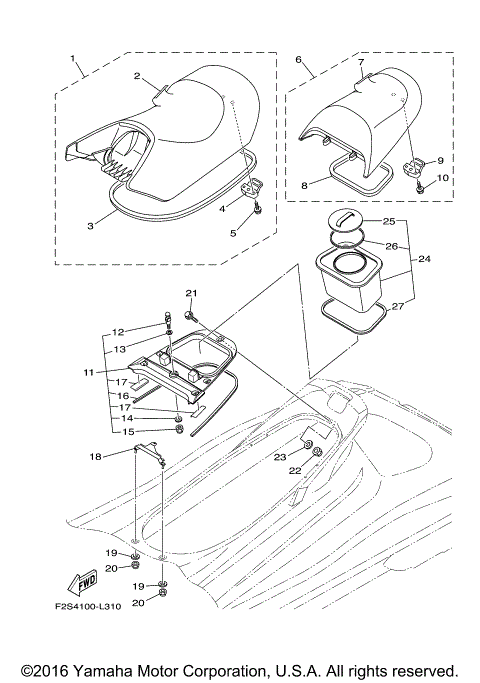 1
2
3
4
5
6
7
8
9
10
25
26
24
27
21
12
13
11
17
16
17
14
15
18
23
22
19
20
19
20
FWD
F2S4100-L310

©2016 Yamaha Motor Corporation, U.S.A. All rights reserved.