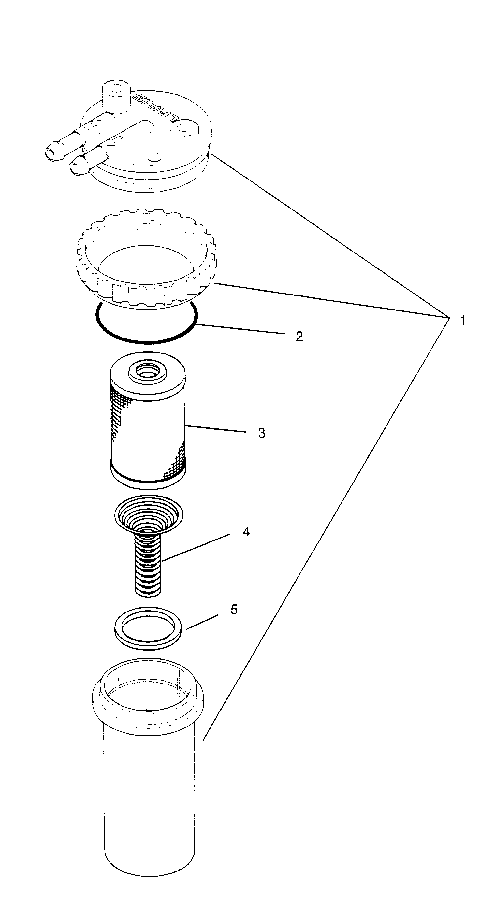 1
2
3
4
5