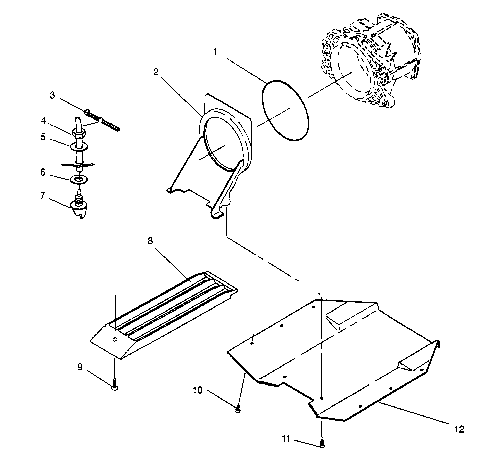 1
2
3
4
5
6
7
8
9
10
11
12