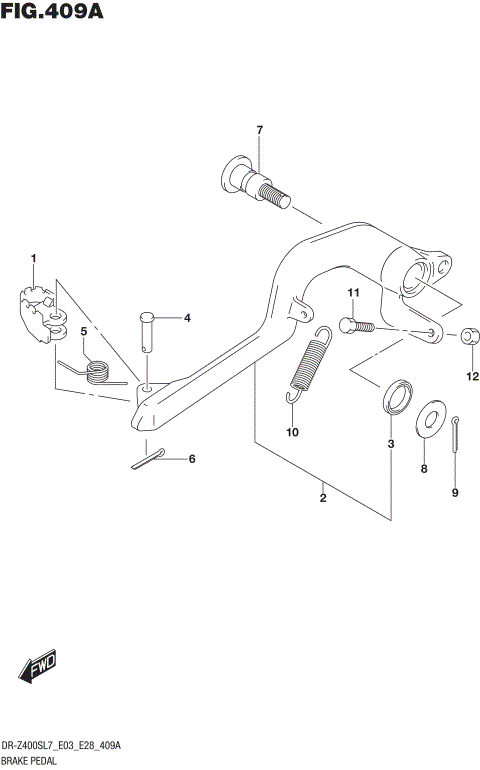 FIG.409A

7

1

11

4

5

12

10

3

6

8

9

2

FWD

DR-Z400SL7_E03_E28_409A
BRAKE PEDAL