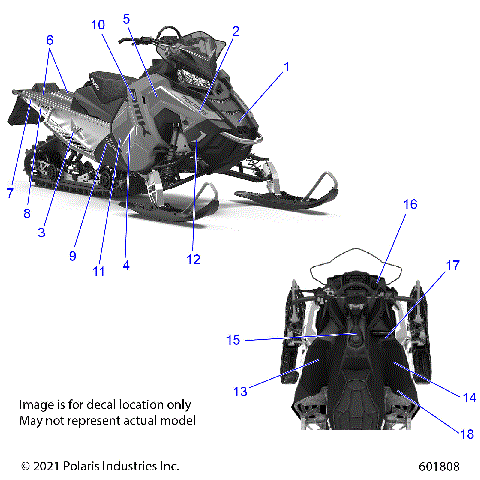 10
5
2
6
1
7
8
3
9
11
4
12
16
17
15
13
14
18

Image is for decal location only
May not represent actual model

© 2021 Polaris Industries Inc.
601808