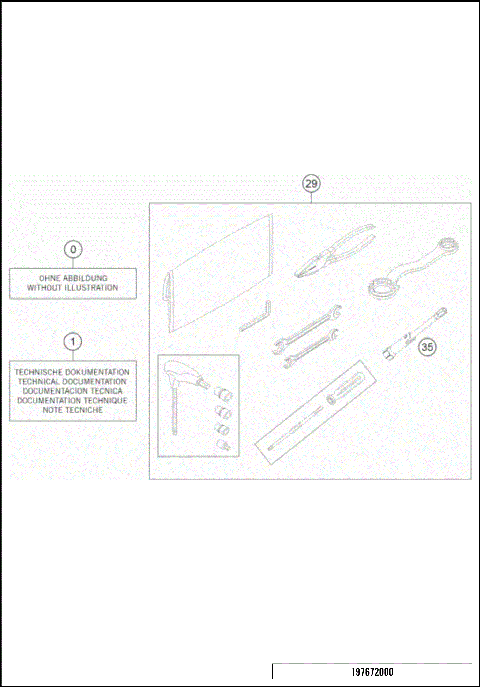 29

0

OHNE ABBILDUNG
WITHOUT ILLUSTRATION

1

TECHNISCHE DOKUMENTATION
TECHNICAL DOCUMENTATION
DOCUMENTACION TECNICA
DOCUMENTATION TECHNIQUE
NOTE TECNICHE

35

197672000