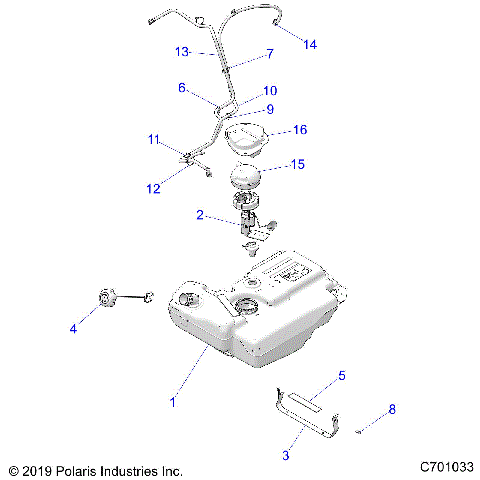 14
13
7
6
10
9
16
11
15
12
2
4
1
5
8
3
© 2019 Polaris Industries Inc.
C701033