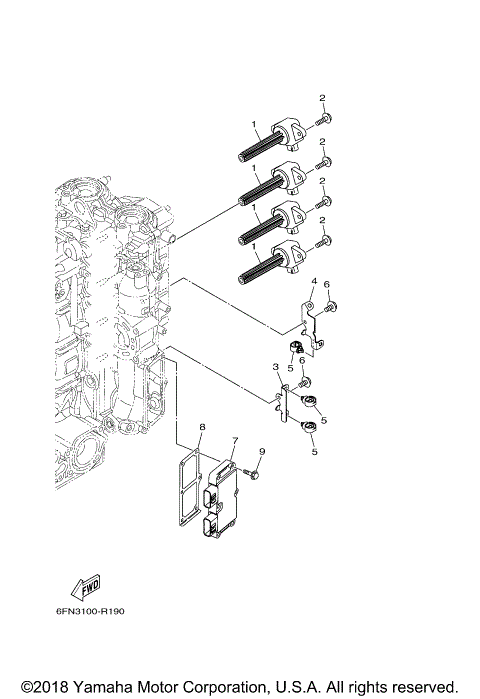 2
1
2
1
2
1
2
1
4
6
5
6
3
5
5
8
7
9
FWD
6FN3100-R190
©2018 Yamaha Motor Corporation, U.S.A. All rights reserved.