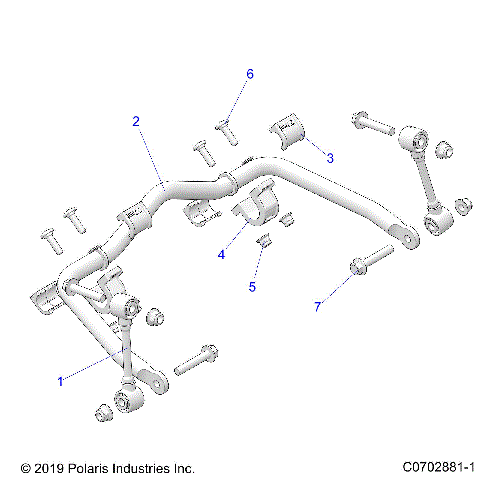 6

2

3

4

5

7

1

© 2019 Polaris Industries Inc.

C0702881-1