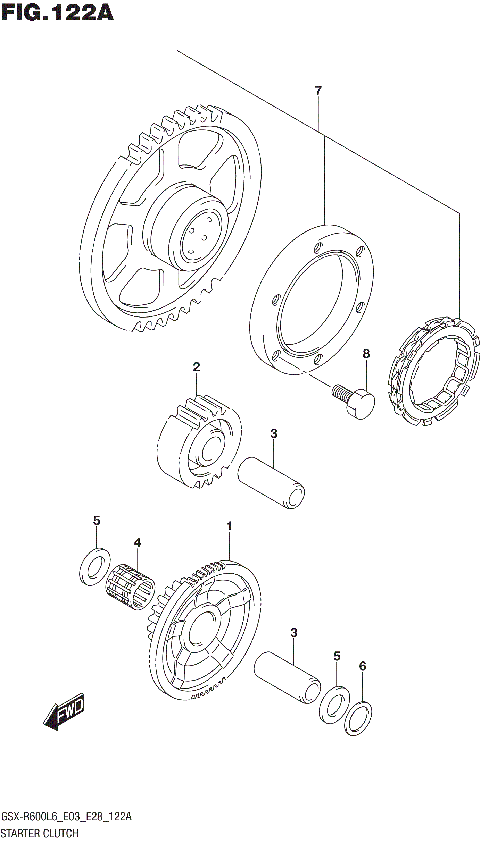 FIG.122A

7

8

2

3

5

4

1

3

5

6

FWD

GSX-R600L6_E03_E28_122A
STARTER CLUTCH