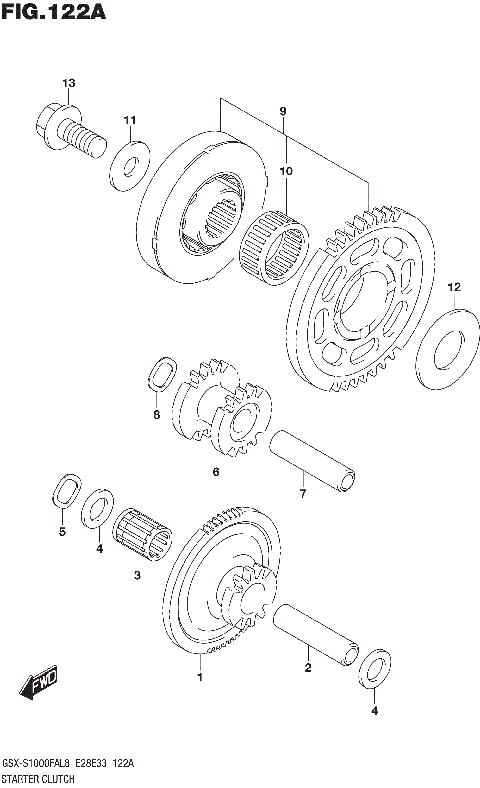 FIG.122A

13
11
9
10
12
8
6
7
5
4
3
1
2
4
FWD

GSX-S1000FAL8 E28E33 122A
STARTER CLUTCH