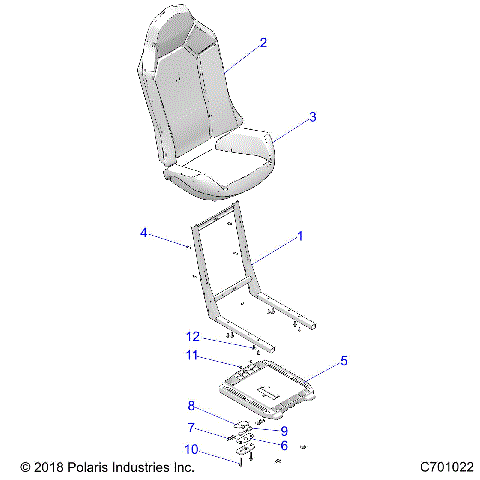 2
3
4
1
12
11
5
8
9
7
6
10
© 2018 Polaris Industries Inc.
C701022