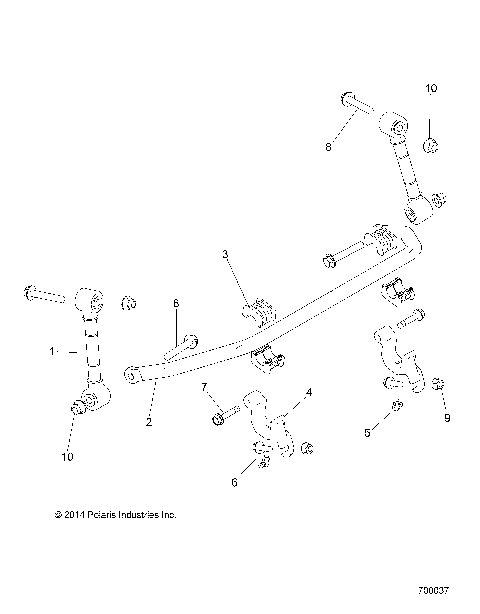 10

8

3

6

1

2

7

4

9

5

10

6

© 2014 Polaris Industries Inc.

700037