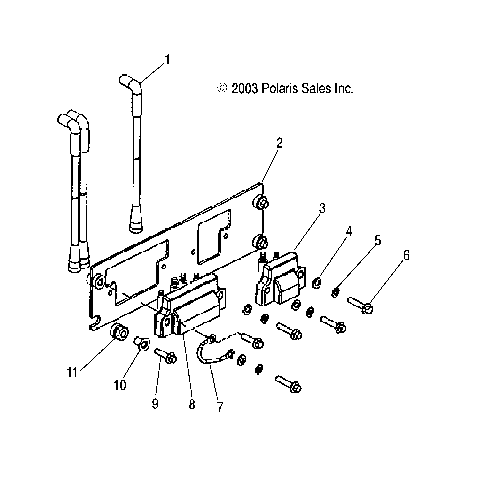 1

© 2003 Polaris Sales Inc.

2

3

4

5

6

11

10

9

8

7