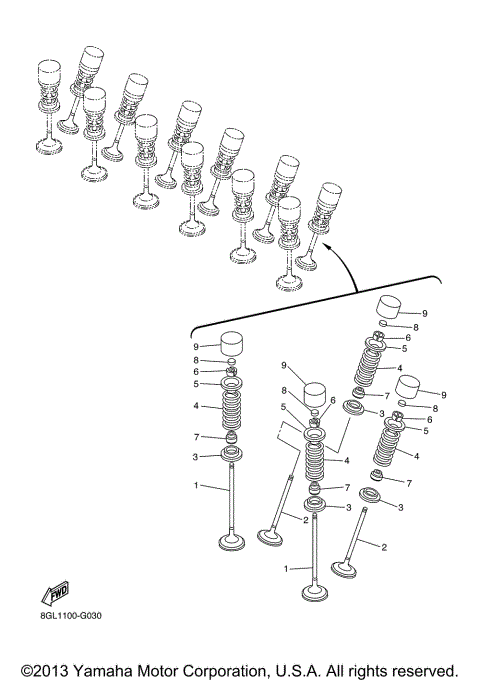 9
8
6
5
4
7
3
1

9
8
6
5
4
7
3
2
1

9
8
6
5
4
7
3

9
8
6
5
4
7
3
2

FWD

8GL1100-G030

©2013 Yamaha Motor Corporation, U.S.A. All rights reserved.