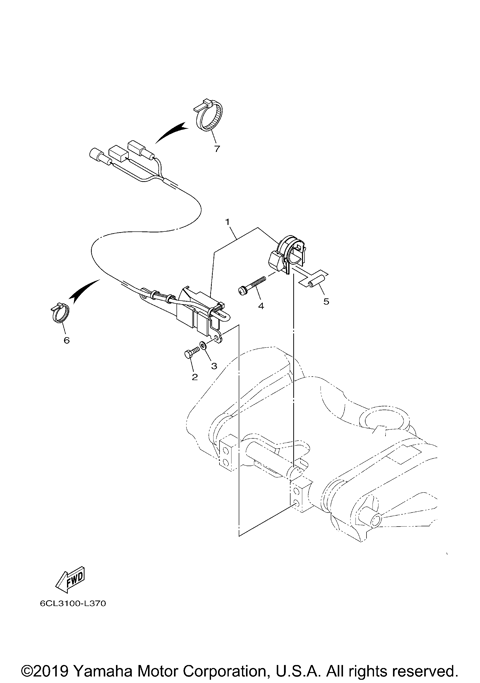 7

1

4

5

6

3

2

FWD

6CL3100-L370

©2019 Yamaha Motor Corporation, U.S.A. All rights reserved.