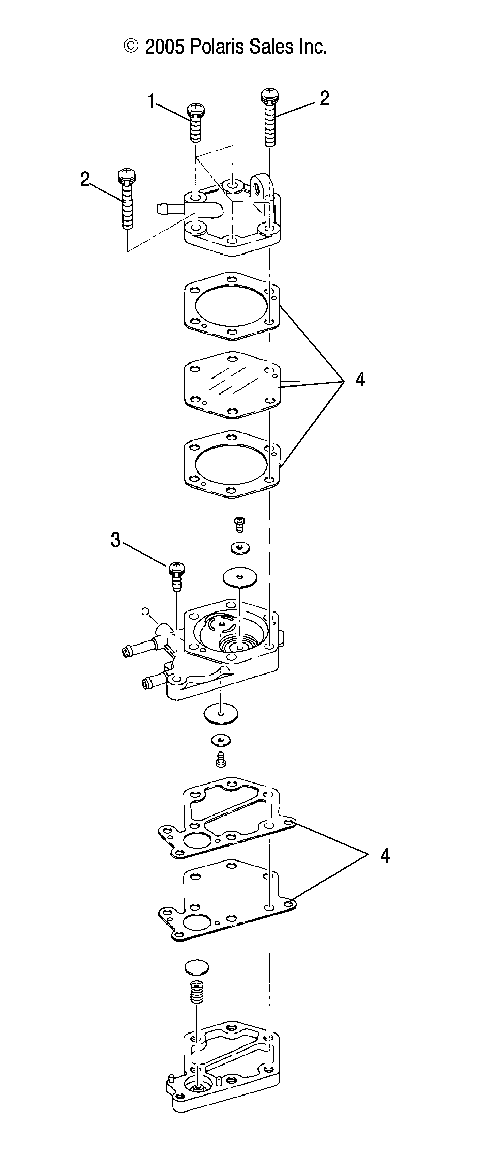 © 2005 Polaris Sales Inc.

1
2
2
4
3
4