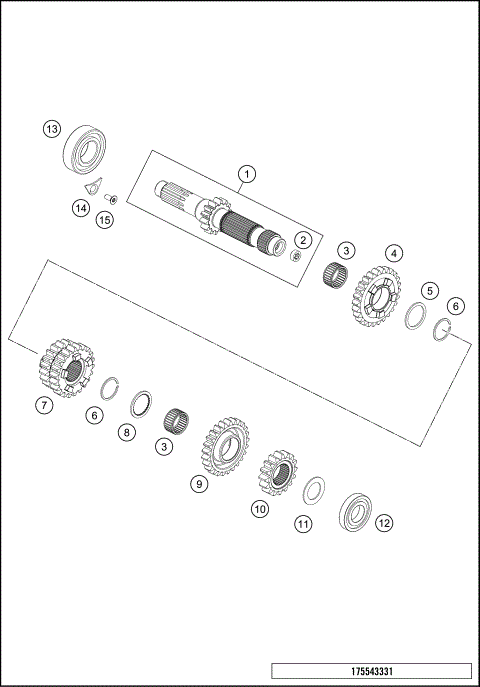 13
1
14
15
2
3
4
5
6
7
6
8
3
9
10
11
12
175543331