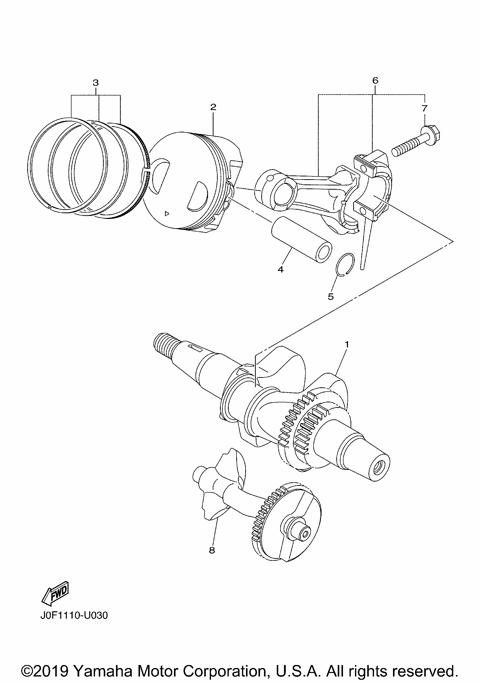 3
2
6
7
4
5
1
8
FWD
J0F1110-U030
©2019 Yamaha Motor Corporation, U.S.A. All rights reserved.