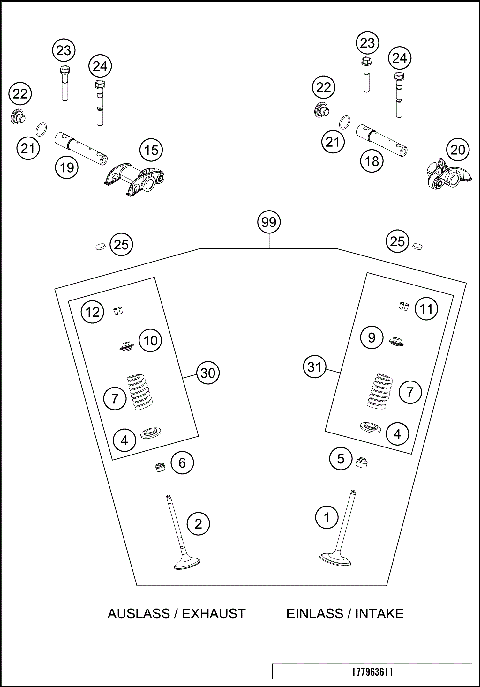 23
24
22
21
19
15
23
24
22
21
18
20
99
25
25
12
10
30
7
4
6
2
11
9
31
7
4
5
1

AUSLASS / EXHAUST

EINLASS / INTAKE

17796361I