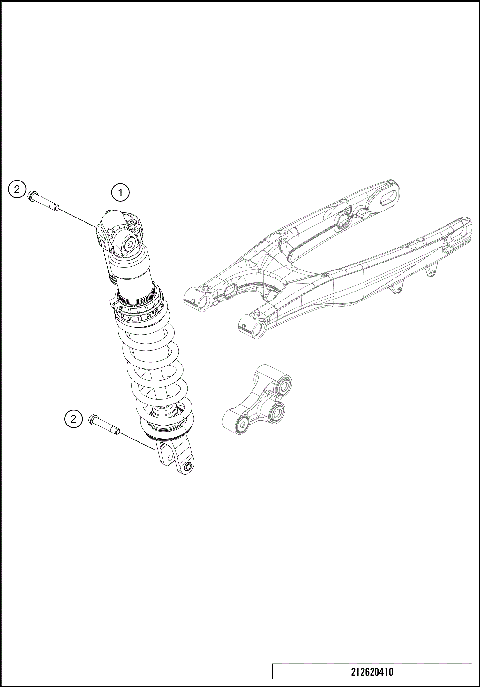 2
1
2
212620410