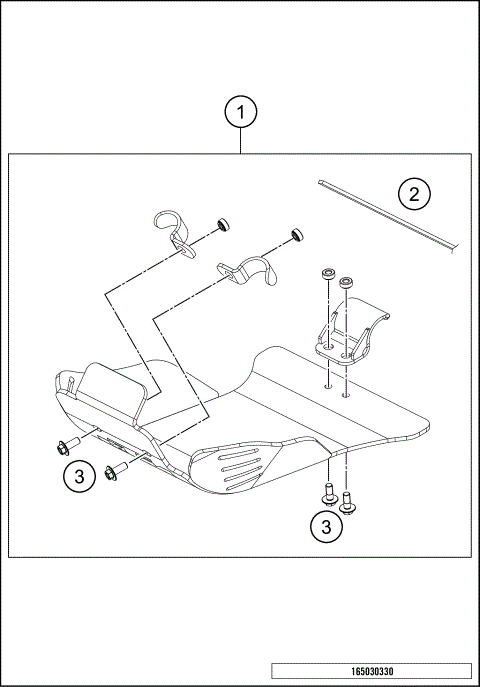 1

2

3

3

165030330